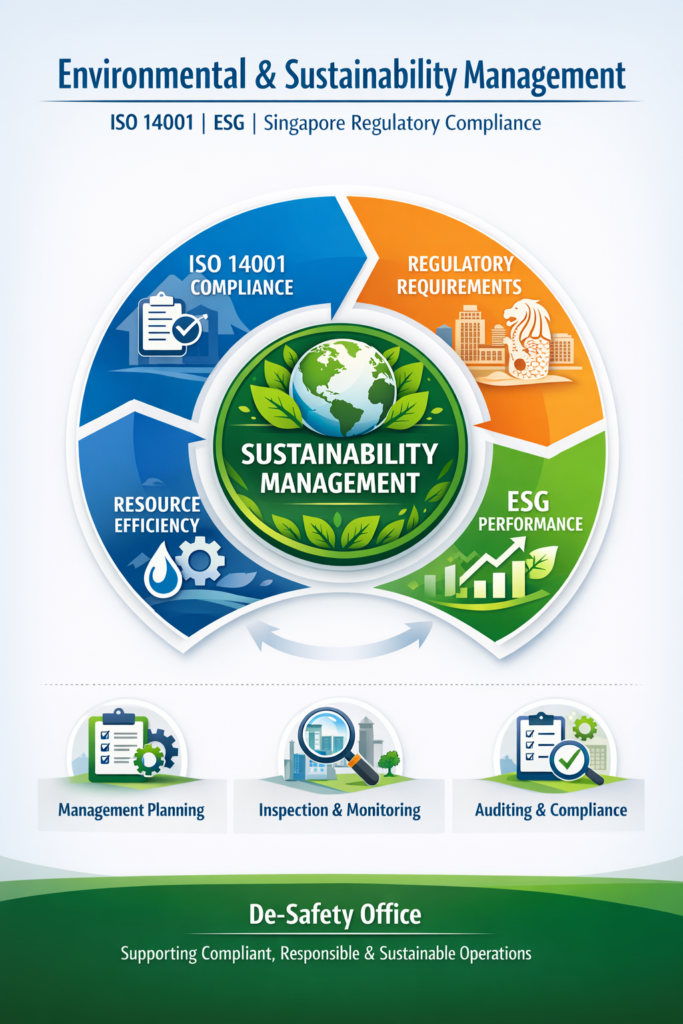 Environmental & Sustainability Management

ISO 14001 | ESG | Singapore Regulatory Compliance

ISO 14001 COMPLIANCE

REGULATORY REQUIREMENTS

SUSTAINABILITY MANAGEMENT

RESOURCE EFFICIENCY

ESG PERFORMANCE

Management Planning

Inspection & Monitoring

Auditing & Compliance

De-Safety Office

Supporting Compliant, Responsible & Sustainable Operations